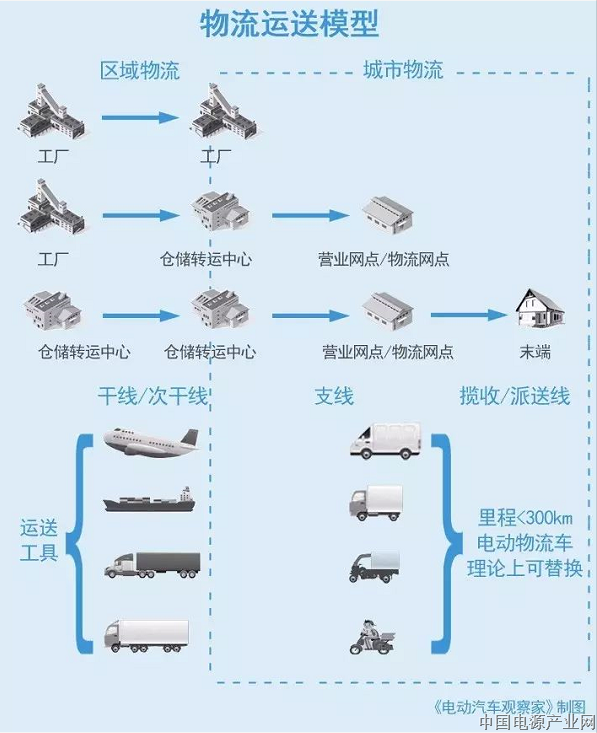 物流运送模型

区域物流

城市物流

工厂

工厂

工厂

仓储转运中心

营业网点/物流网点

仓储转运中心

仓储转运中心

营业网点/物流网点

末端

干线/次干线

支线

揽收/派送线

运送工具

里程<300km
电动物流车
理论上可替换

《电动汽车观察家》制图

中国电源产业网